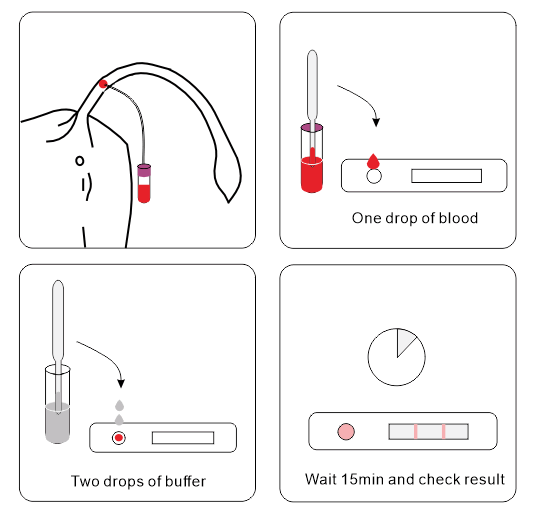 One drop of blood

Two drops of buffer

Wait 15min and check result